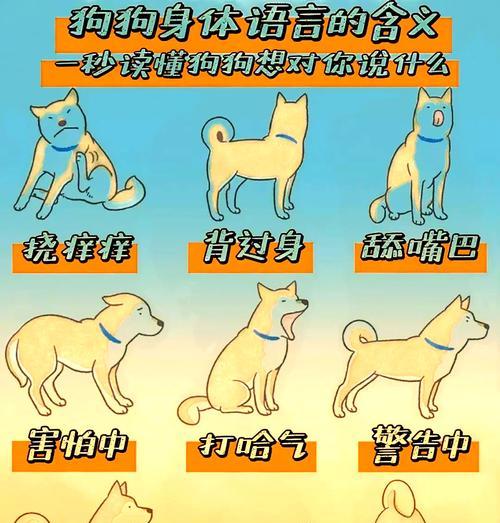 狗狗身体语言的含义
一秒读懂狗狗想对你说什么

挠痒痒

背过身

舔嘴巴

害怕中

打哈气

警告中